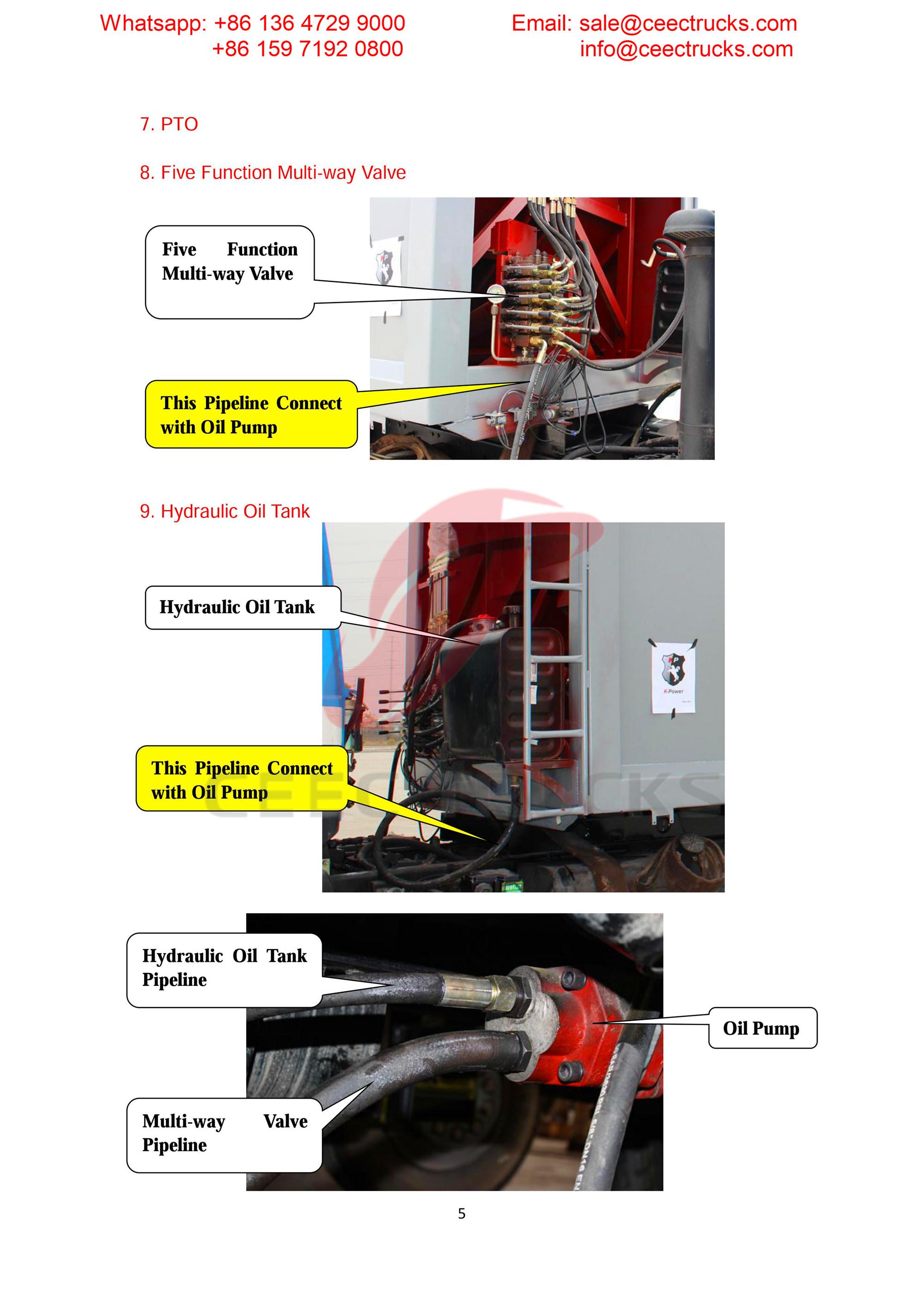 Whatsapp: +86 136 4729 9000
+86 159 7192 0800

Email: sale@ceectrucks.com
info@ceectrucks.com

7. PTO

8. Five Function Multi-way Valve

Five Function Multi-way Valve

This Pipeline Connect with Oil Pump

9. Hydraulic Oil Tank

Hydraulic Oil Tank

K-Power

This Pipeline Connect with Oil Pump

CEECTRUCKS

Hydraulic Oil Tank Pipeline

Oil Pump

Multi-way Valve Pipeline

5